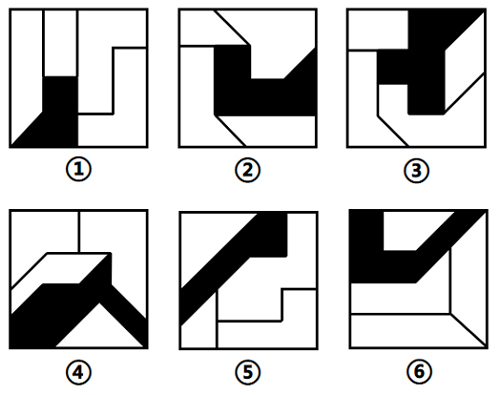 ①
②
③
④
⑤
⑥